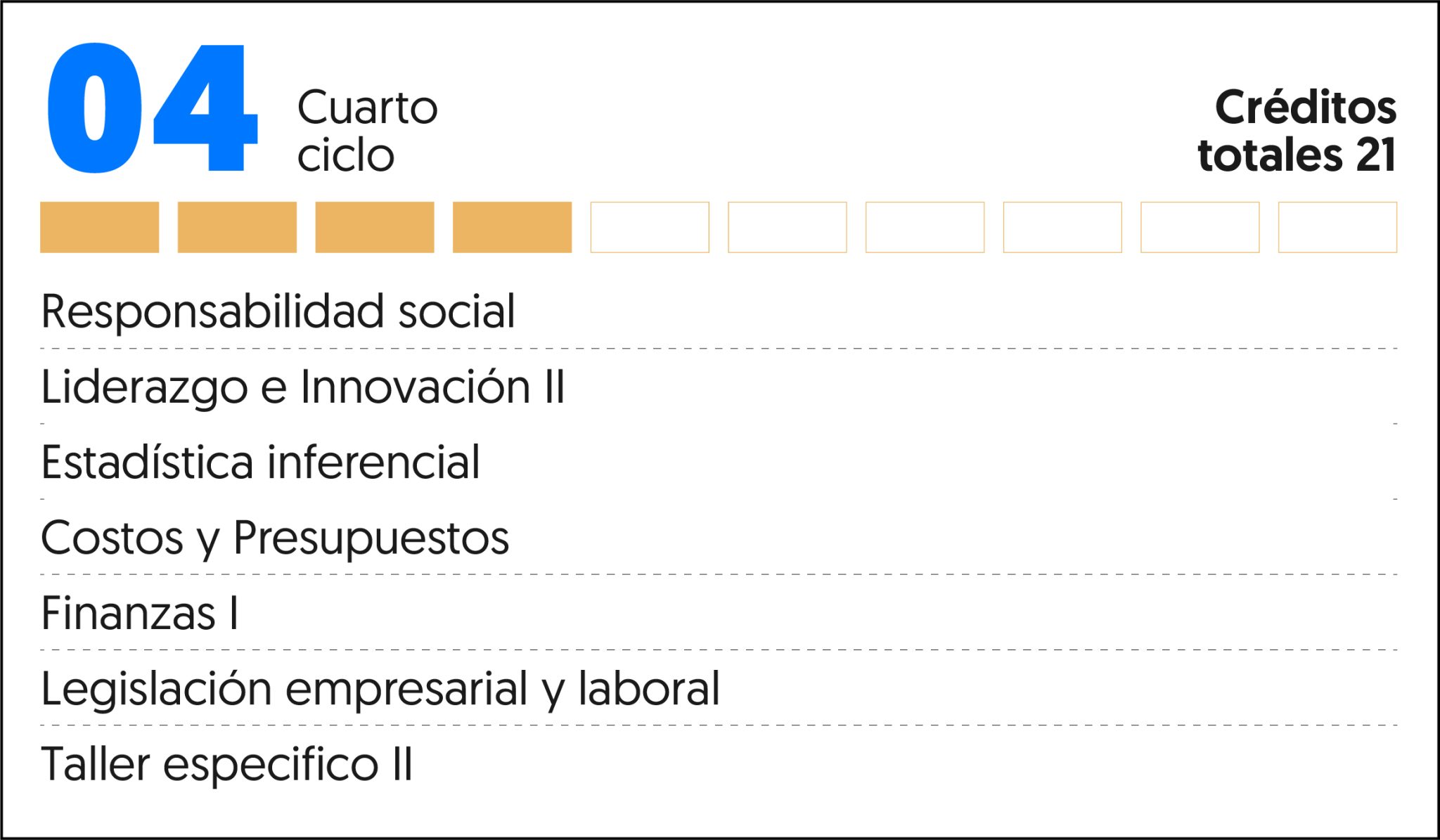 04 Cuarto ciclo

Créditos totales 21

Responsabilidad social

Liderazgo e Innovación II

Estadística inferencial

Costos y Presupuestos

Finanzas I

Legislación empresarial y laboral

Taller especifico II