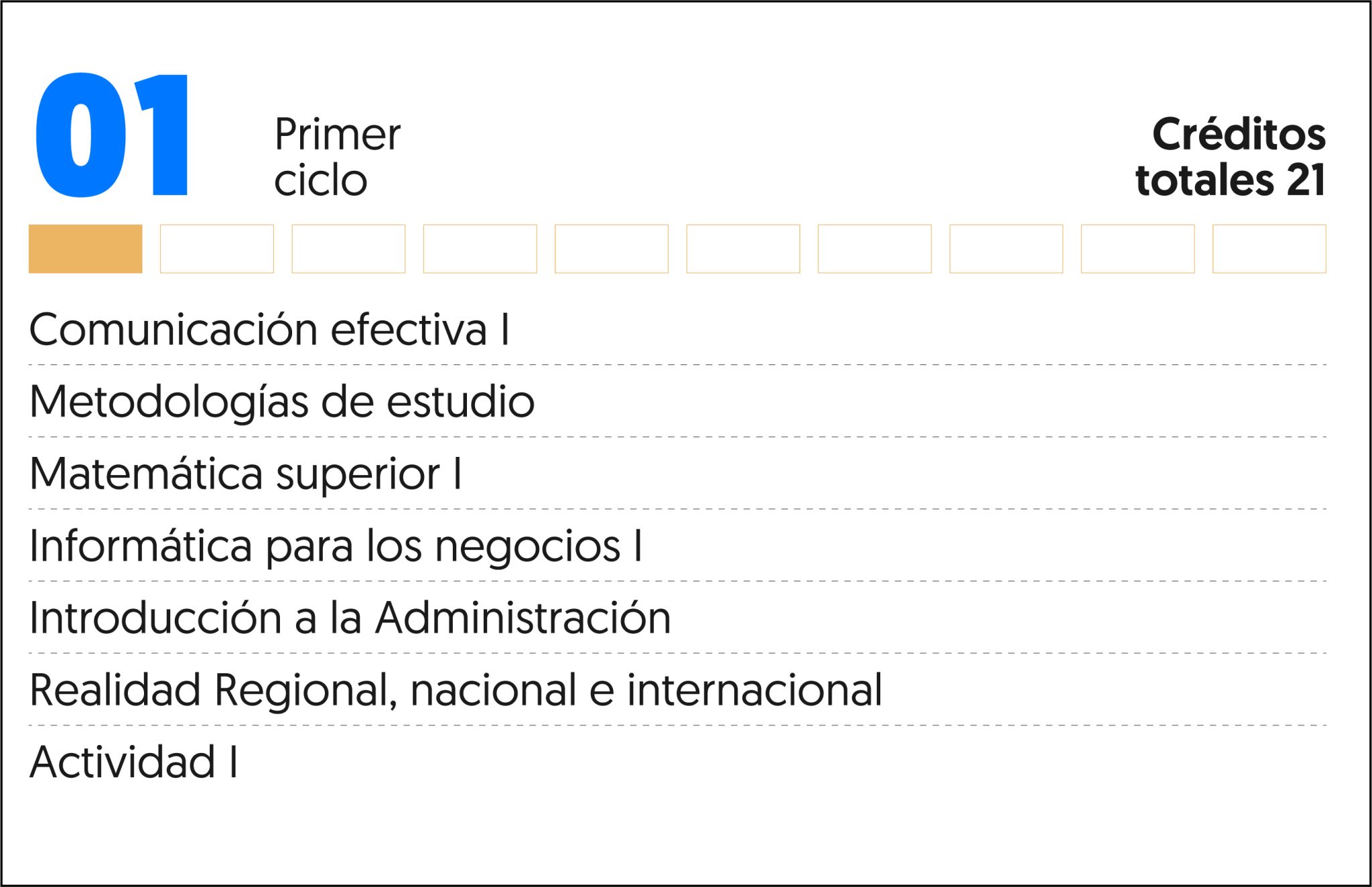 01

Primer ciclo

Créditos totales 21

Comunicación efectiva I

Metodologías de estudio

Matemática superior I

Informática para los negocios I

Introducción a la Administración

Realidad Regional, nacional e internacional

Actividad I