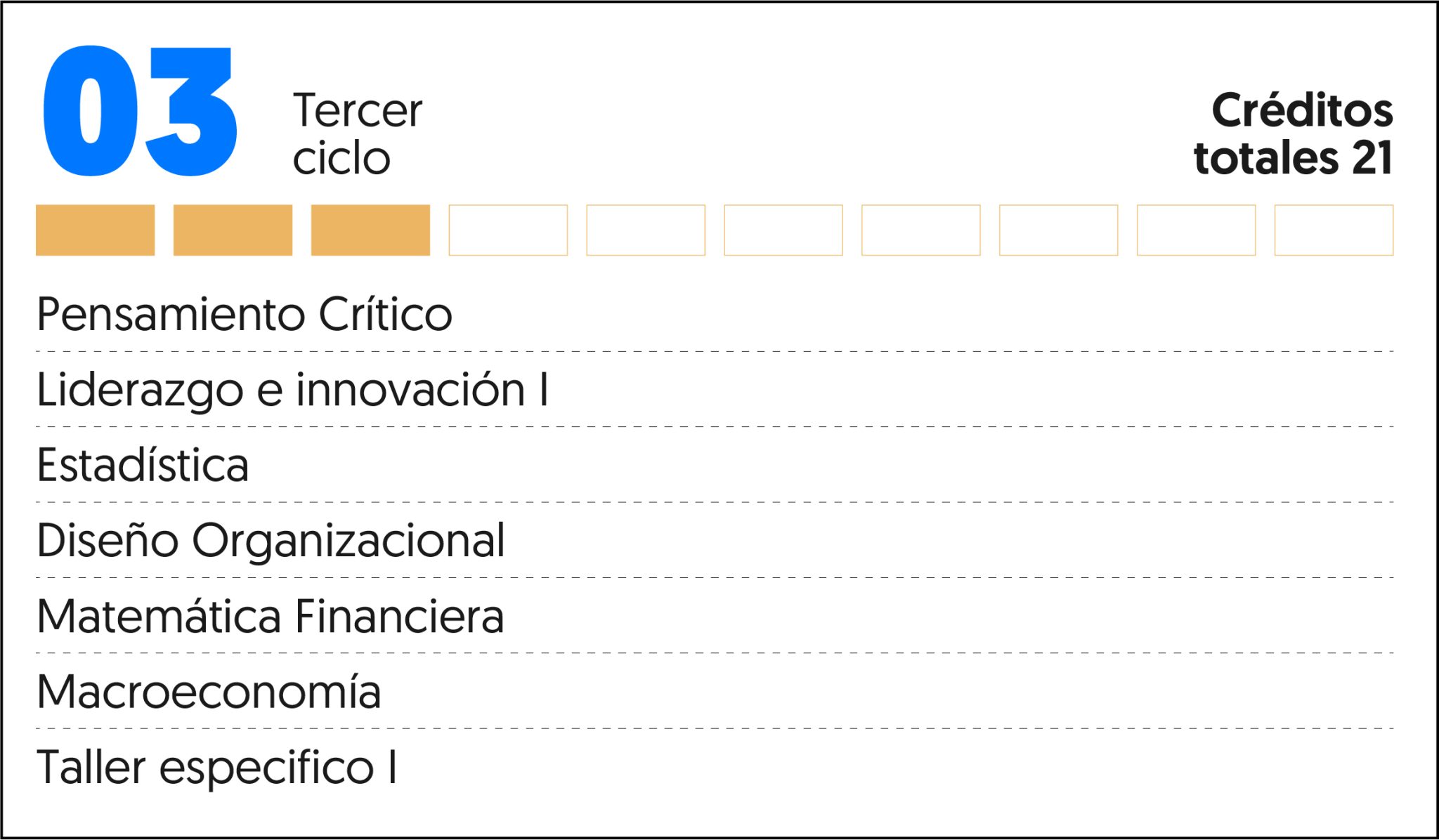 03 Tercer ciclo

Créditos totales 21

Pensamiento Crítico

Liderazgo e innovación I

Estadística

Diseño Organizacional

Matemática Financiera

Macroeconomía

Taller especifico I