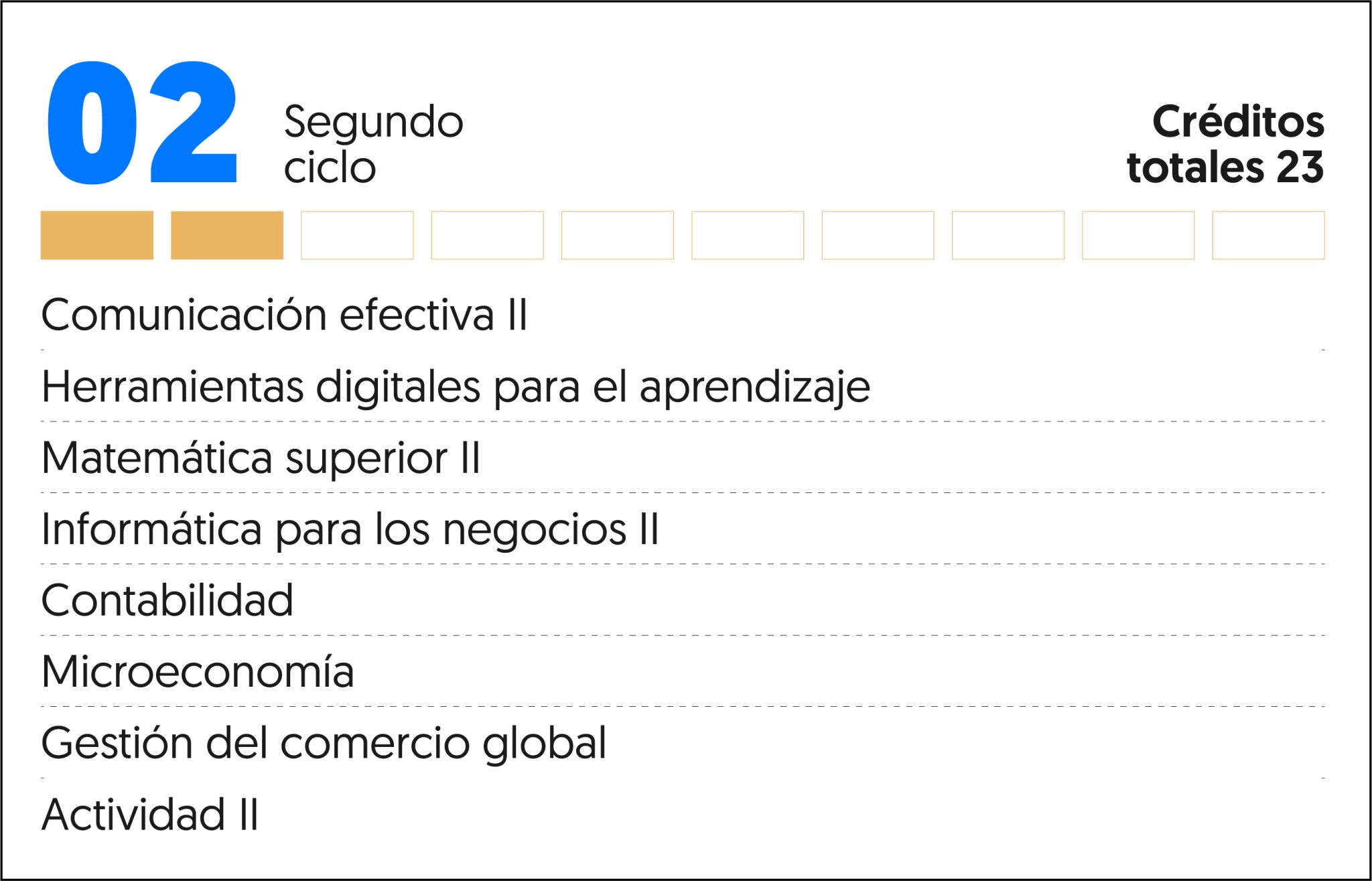 02 Segundo ciclo

Créditos totales 23

Comunicación efectiva II

Herramientas digitales para el aprendizaje

Matemática superior II

Informática para los negocios II

Contabilidad

Microeconomía

Gestión del comercio global

Actividad II