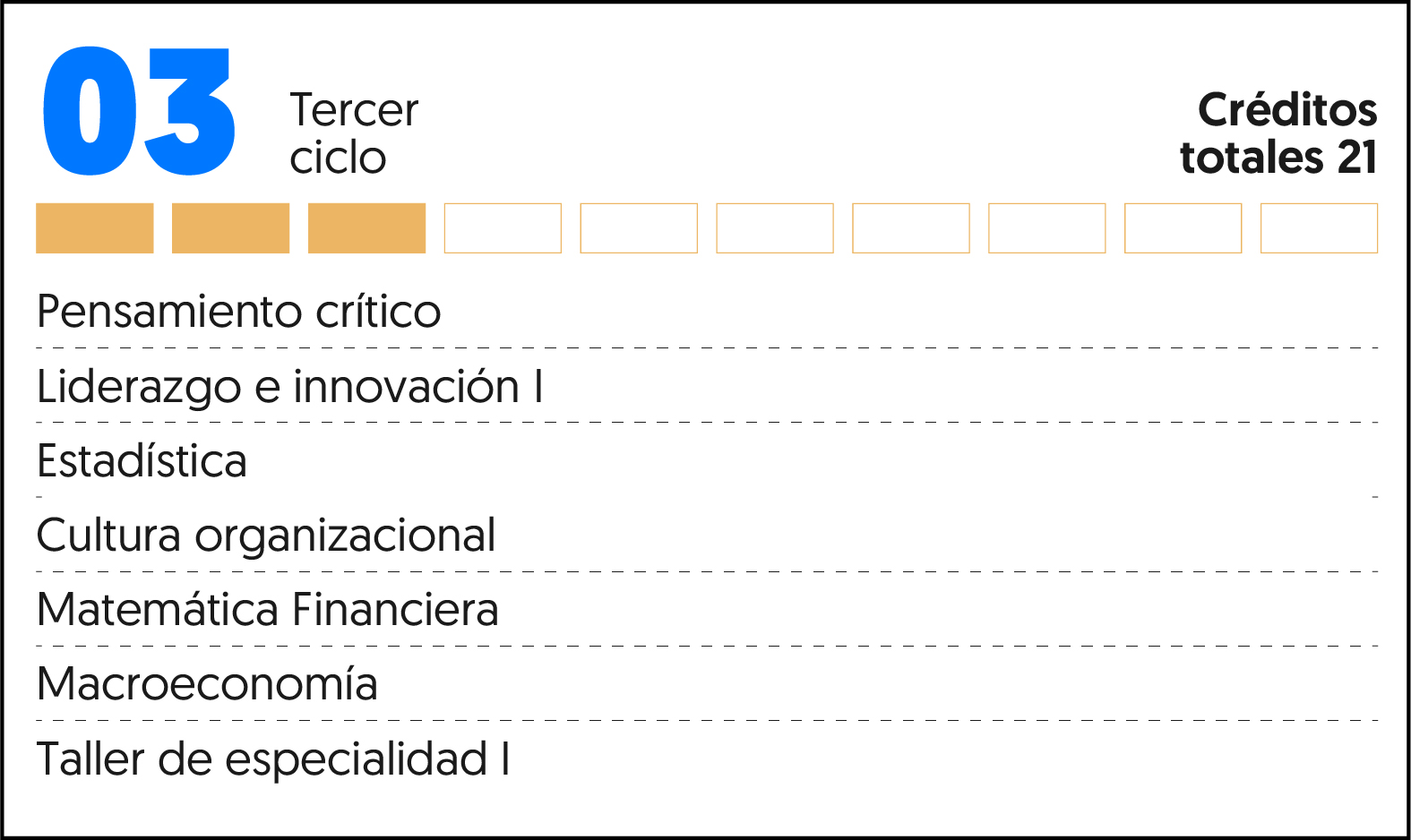 03 Tercer ciclo

Créditos totales 21

Pensamiento crítico

Liderazgo e innovación I

Estadística

Cultura organizacional

Matemática Financiera

Macroeconomía

Taller de especialidad I