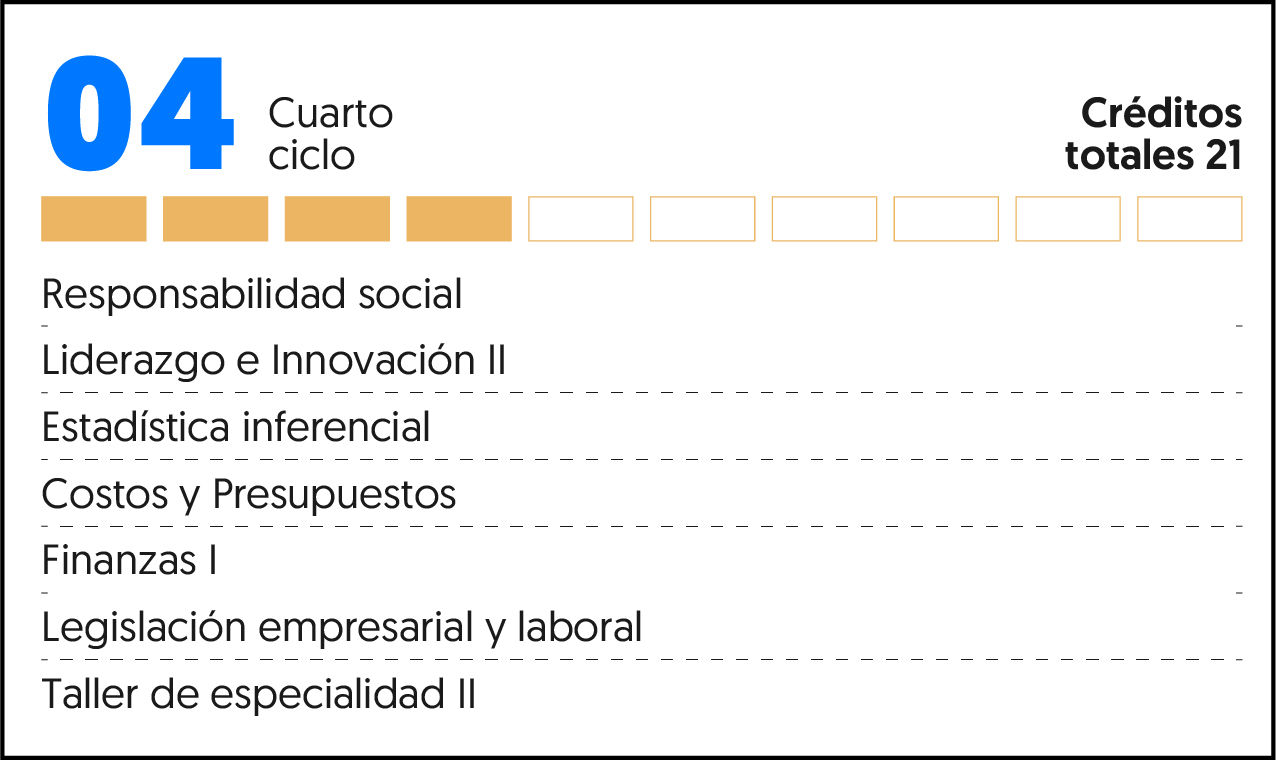 04 Cuarto ciclo

Créditos totales 21

Responsabilidad social

Liderazgo e Innovación II

Estadística inferencial

Costos y Presupuestos

Finanzas I

Legislación empresarial y laboral

Taller de especialidad II