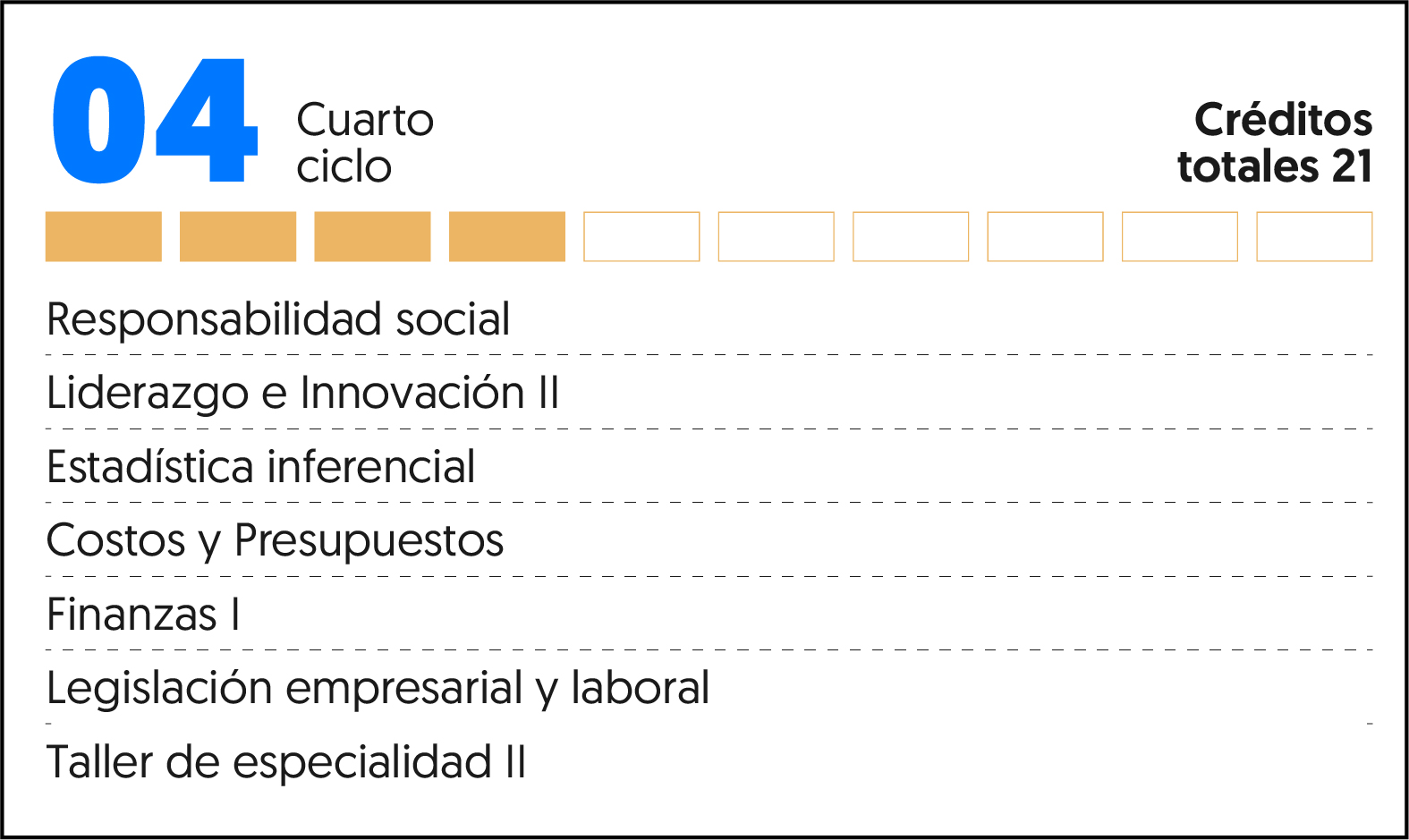 04 Cuarto ciclo

Créditos totales 21

Responsabilidad social

Liderazgo e Innovación II

Estadística inferencial

Costos y Presupuestos

Finanzas I

Legislación empresarial y laboral

Taller de especialidad II