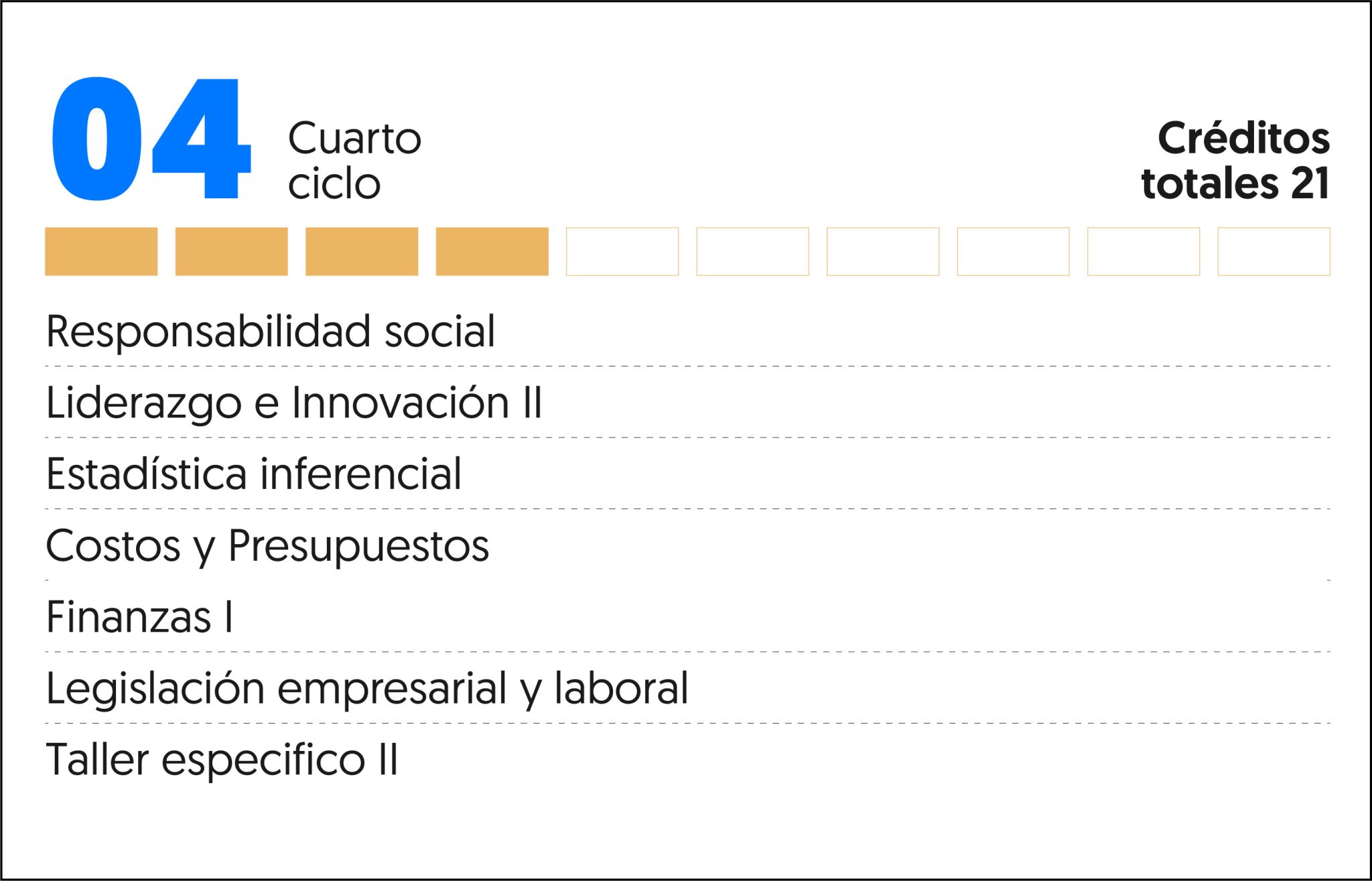 04 Cuarto ciclo

Créditos totales 21

Responsabilidad social

Liderazgo e Innovación II

Estadística inferencial

Costos y Presupuestos

Finanzas I

Legislación empresarial y laboral

Taller especifico II