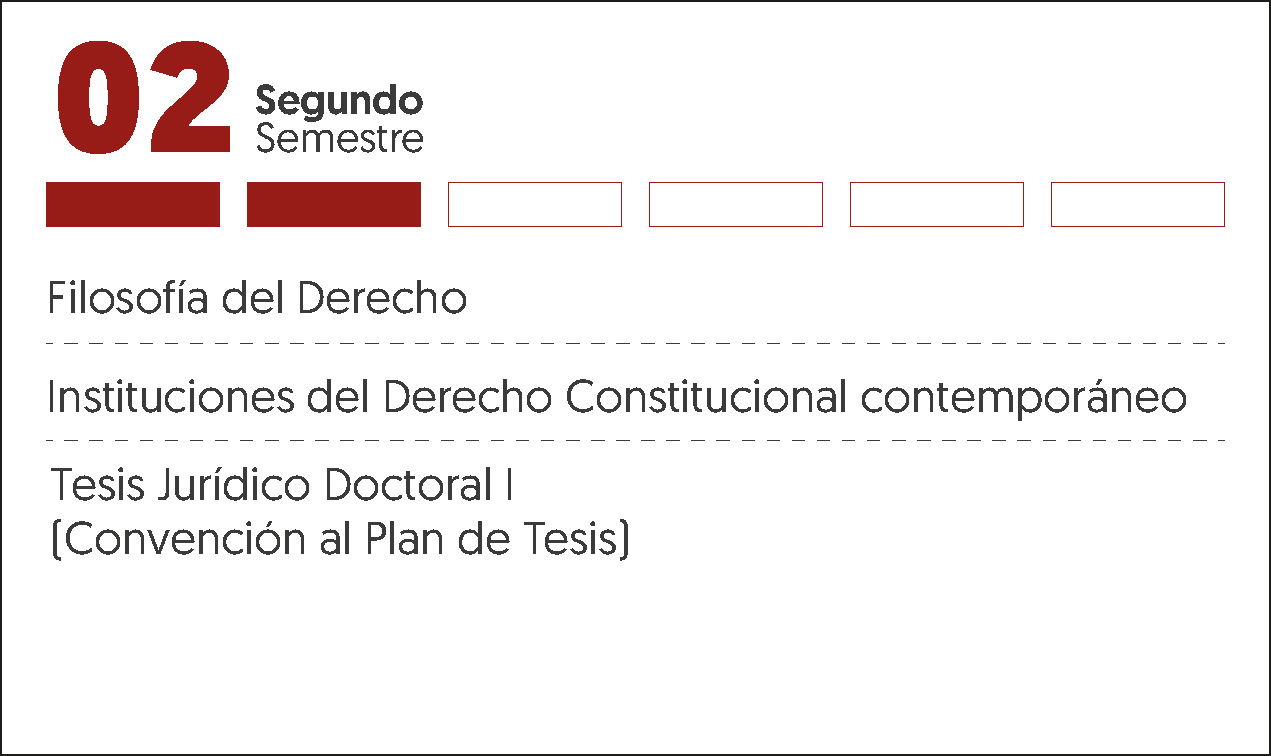 02 Segundo Semestre

Filosofía del Derecho

Instituciones del Derecho Constitucional contemporáneo

Tesis Jurídico Doctoral I
(Convención al Plan de Tesis)