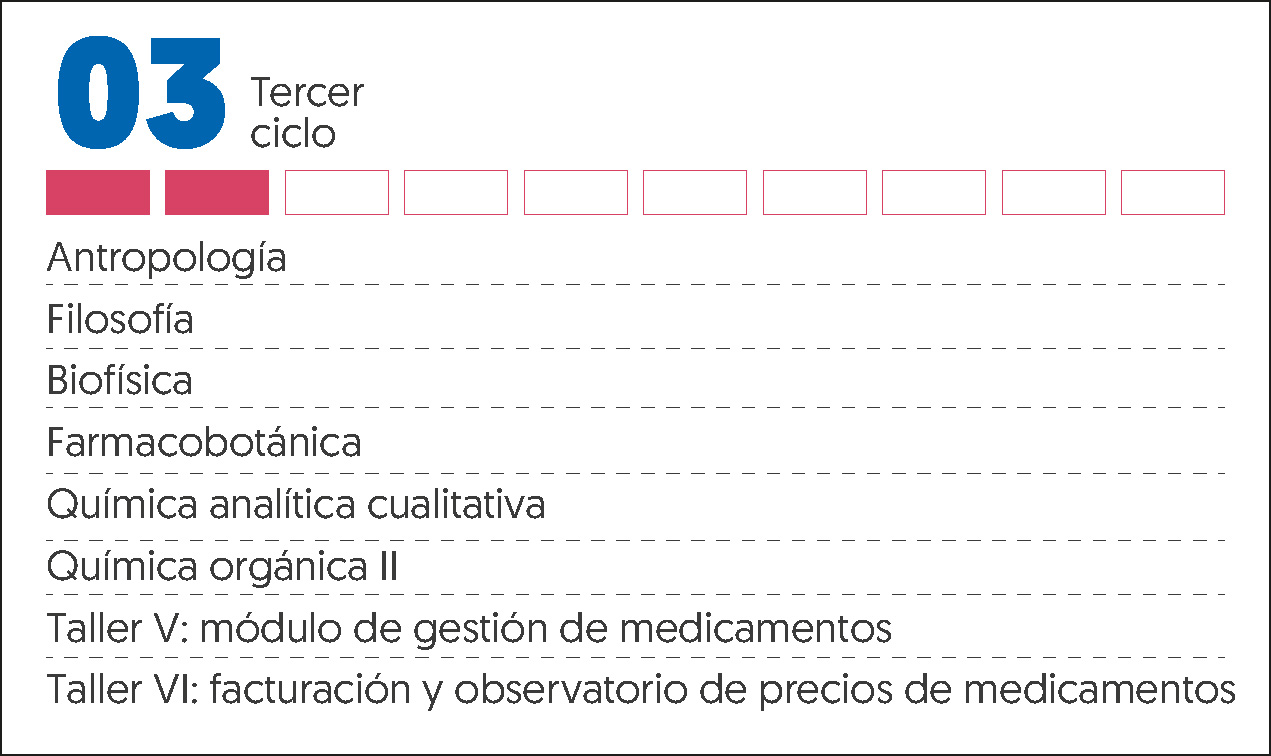 03 Tercer ciclo

Antropología

Filosofía

Biofísica

Farmacobotánica

Química analítica cualitativa

Química orgánica II

Taller V: módulo de gestión de medicamentos

Taller VI: facturación y observatorio de precios de medicamentos