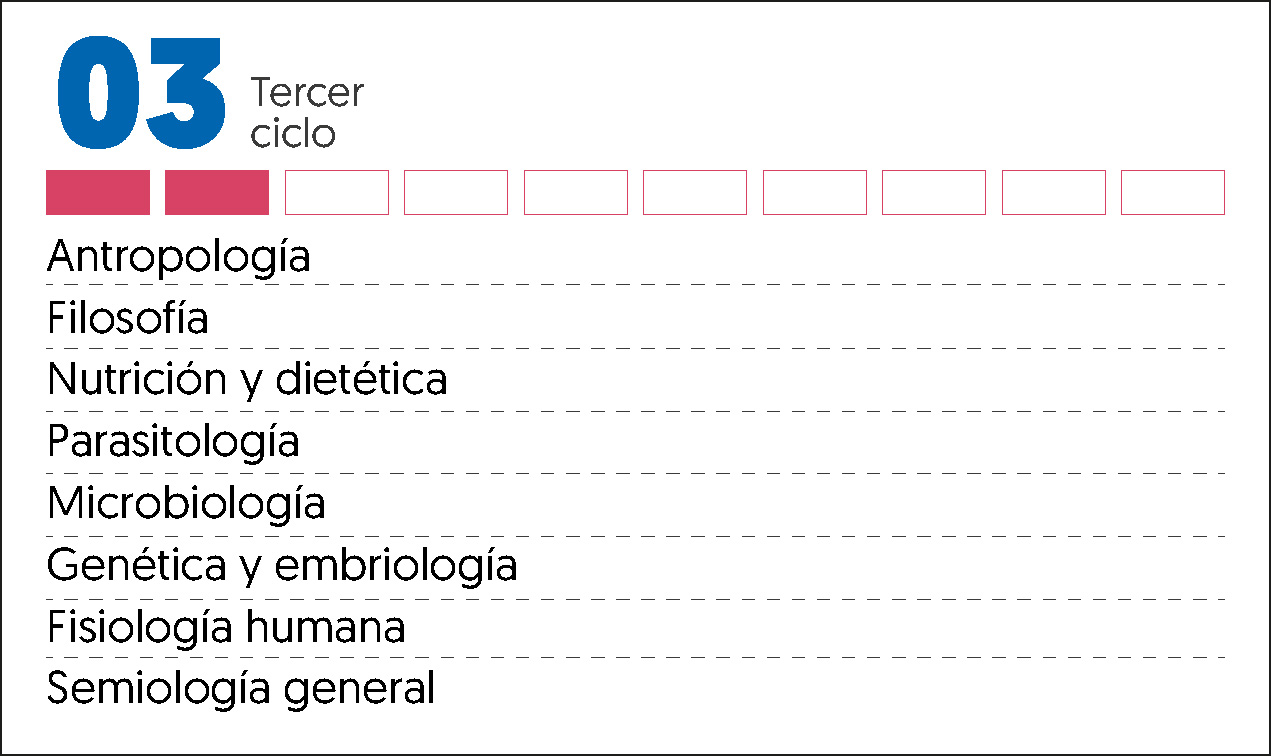 03 Tercer ciclo

Antropología
Filosofía
Nutrición y dietética
Parasitología
Microbiología
Genética y embriología
Fisiología humana
Semiología general