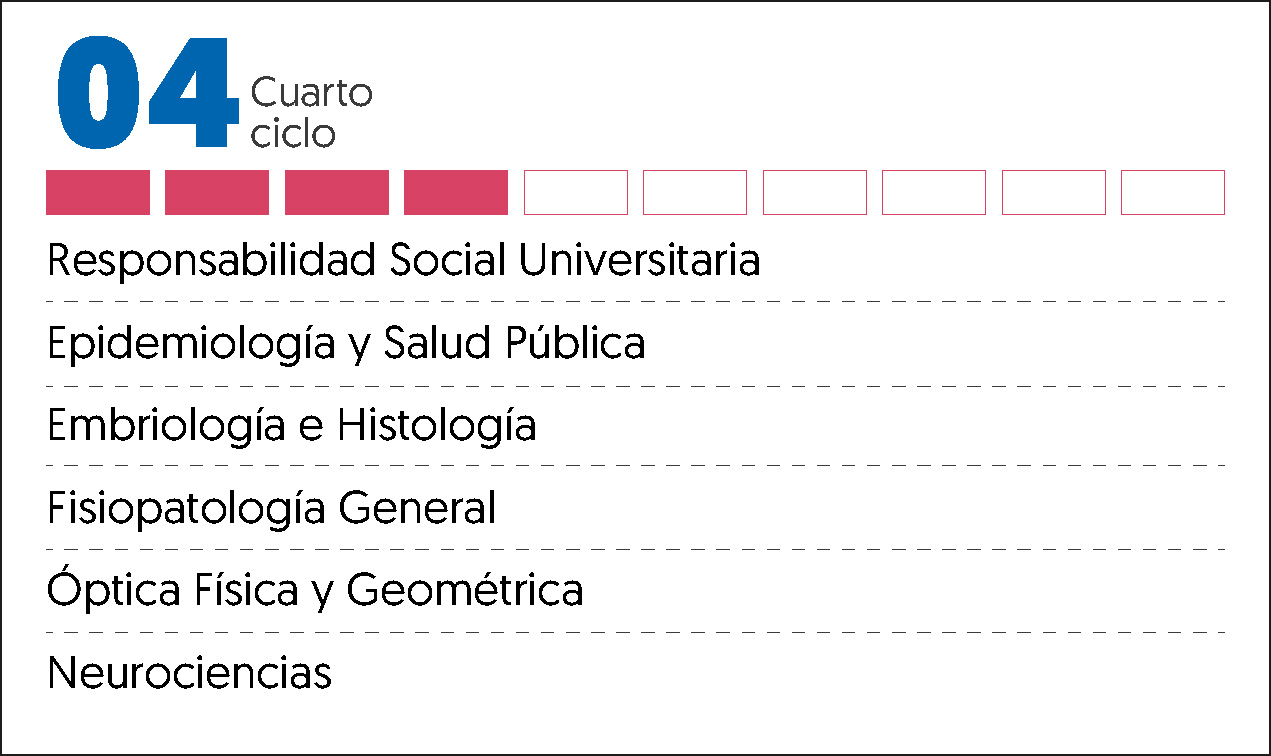 04 Cuarto ciclo

Responsabilidad Social Universitaria

Epidemiología y Salud Pública

Embriología e Histología

Fisiopatología General

Óptica Física y Geométrica

Neurociencias