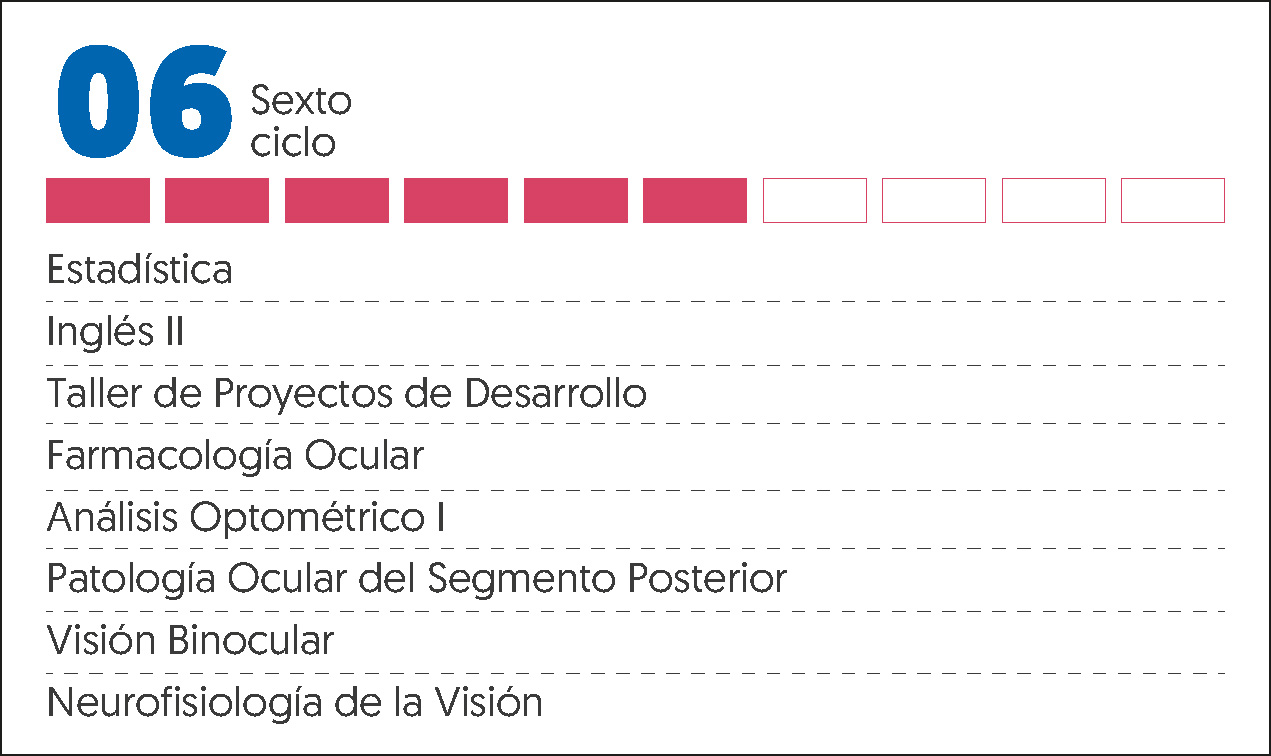 06 Sexto ciclo

Estadística

Inglés II

Taller de Proyectos de Desarrollo

Farmacología Ocular

Análisis Optométrico I

Patología Ocular del Segmento Posterior

Visión Binocular

Neurofisiología de la Visión